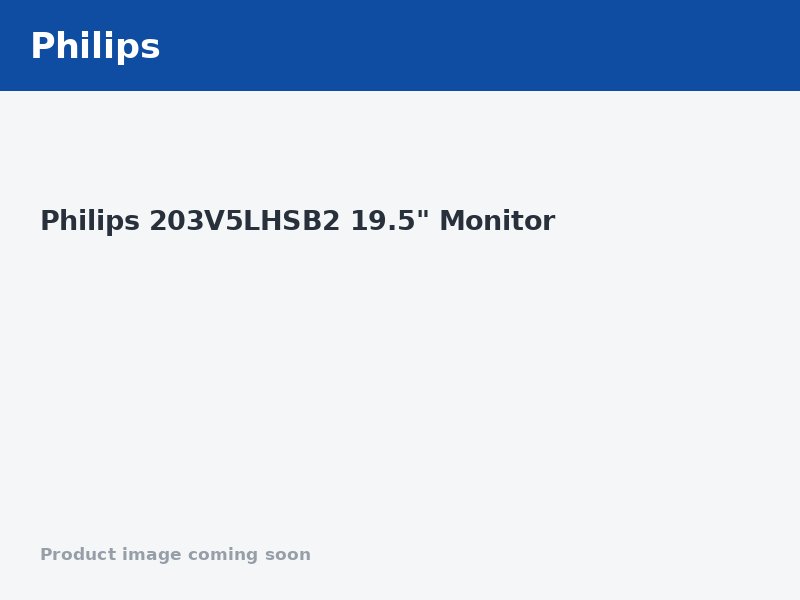 Philips

Philips 203V5LHSB2 19.5" Monitor

Product image coming soon